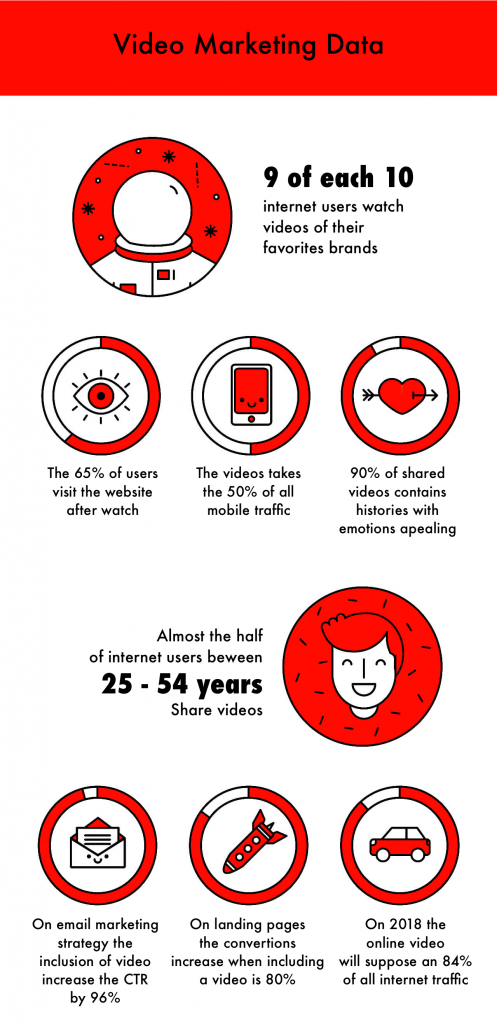 Video Marketing Data

9 of each 10
internet users watch videos of their favorites brands

The 65% of users visit the website after watch

The videos takes the 50% of all mobile traffic

90% of shared videos contains histories with emotions apealing

Almost the half of internet users beween
25 - 54 years
Share videos

On email marketing strategy the inclusion of video increase the CTR by 96%

On landing pages the convertions increase when including a video is 80%

On 2018 the online video will suppose an 84% of all internet traffic